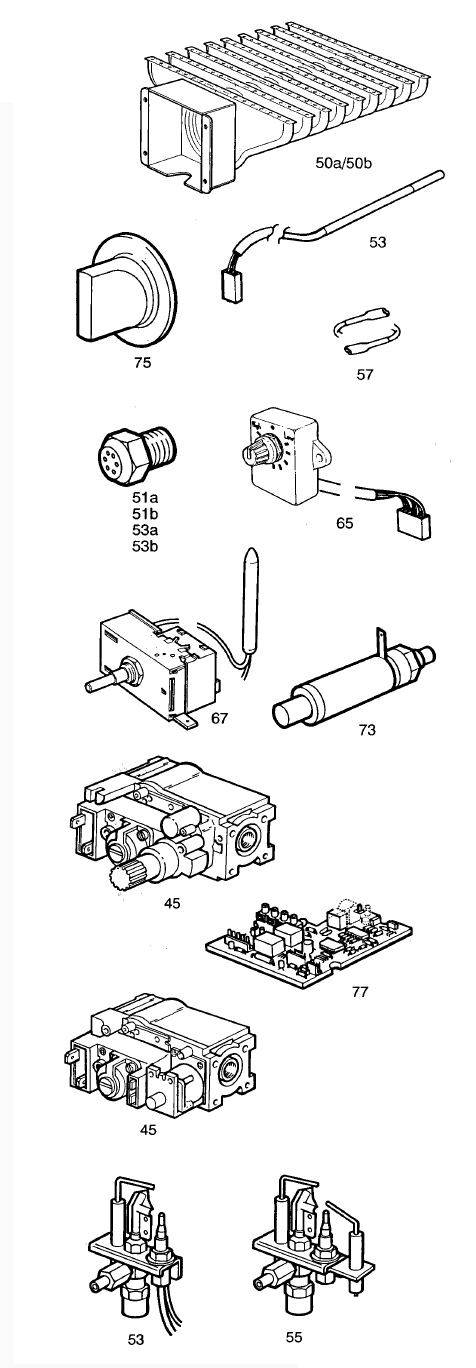 50a/50b

53

75

57

51a
51b
53a
53b

65

67

73

45

77

45

53

55