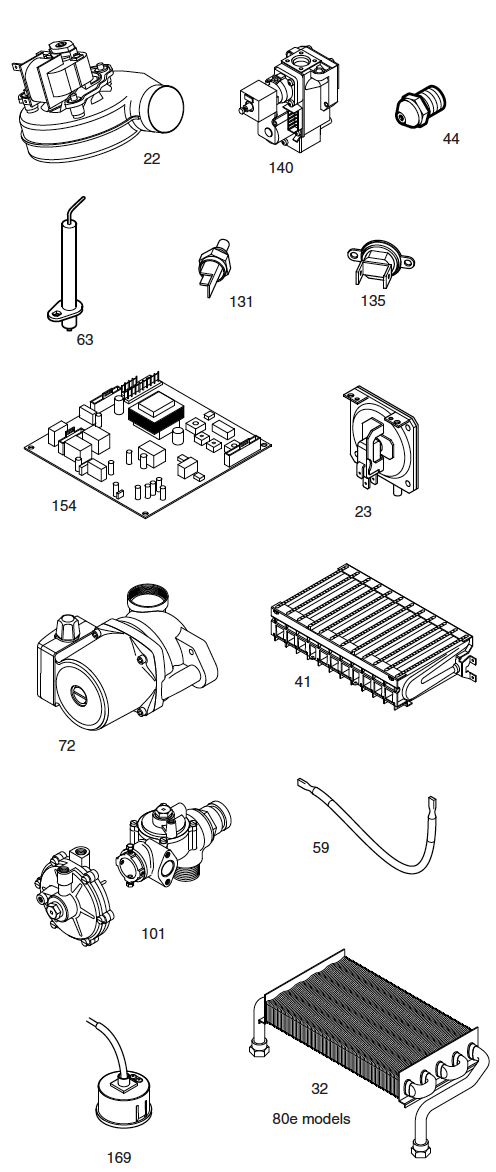 22
140
44
63
131
135
154
23
72
41
101
59
169
32
80e models