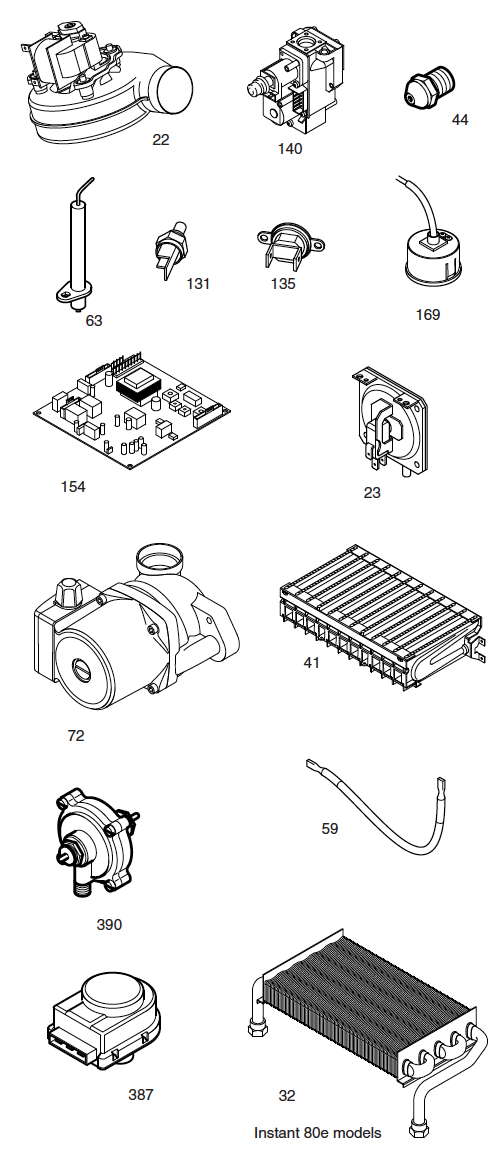 22

140

44

63

131

135

169

154

23

72

41

59

390

387

32

Instant 80e models