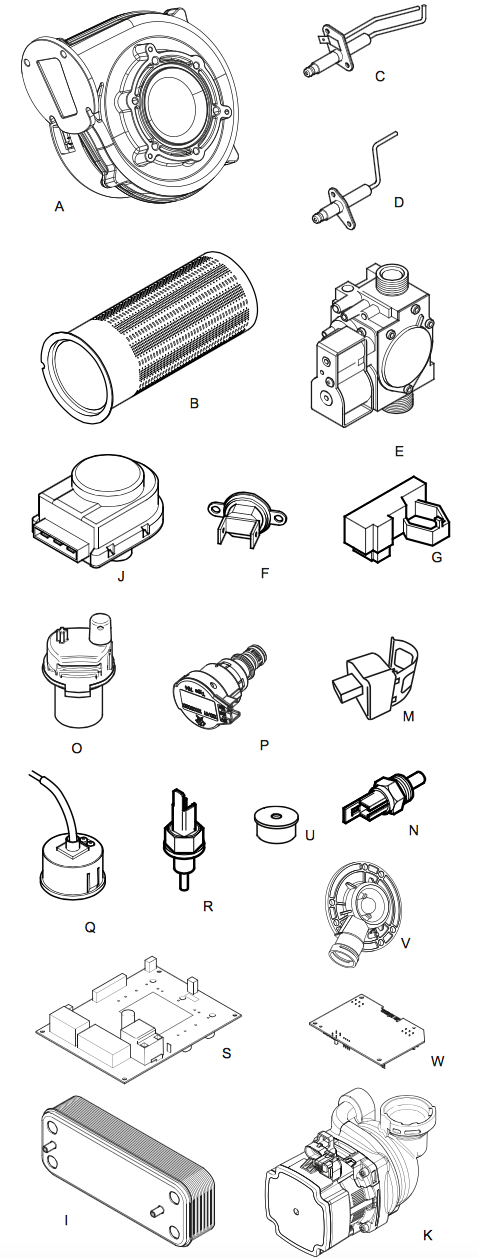 A
C
D
B
E
J
F
G
O
P
M
Q
R
U
N
V
S
W
I
K