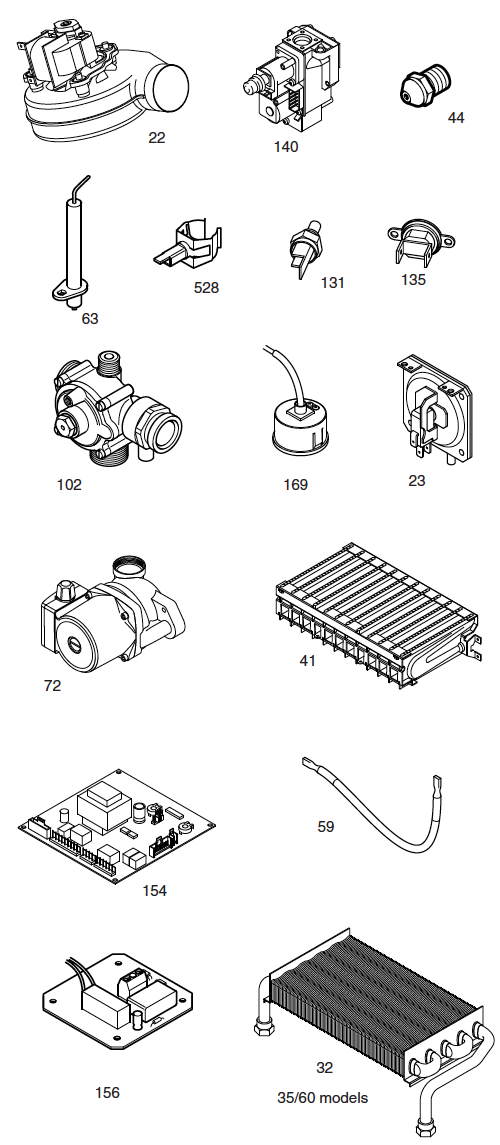 22

140

44

63

528

131

135

102

169

23

72

41

154

59

156

32

35/60 models