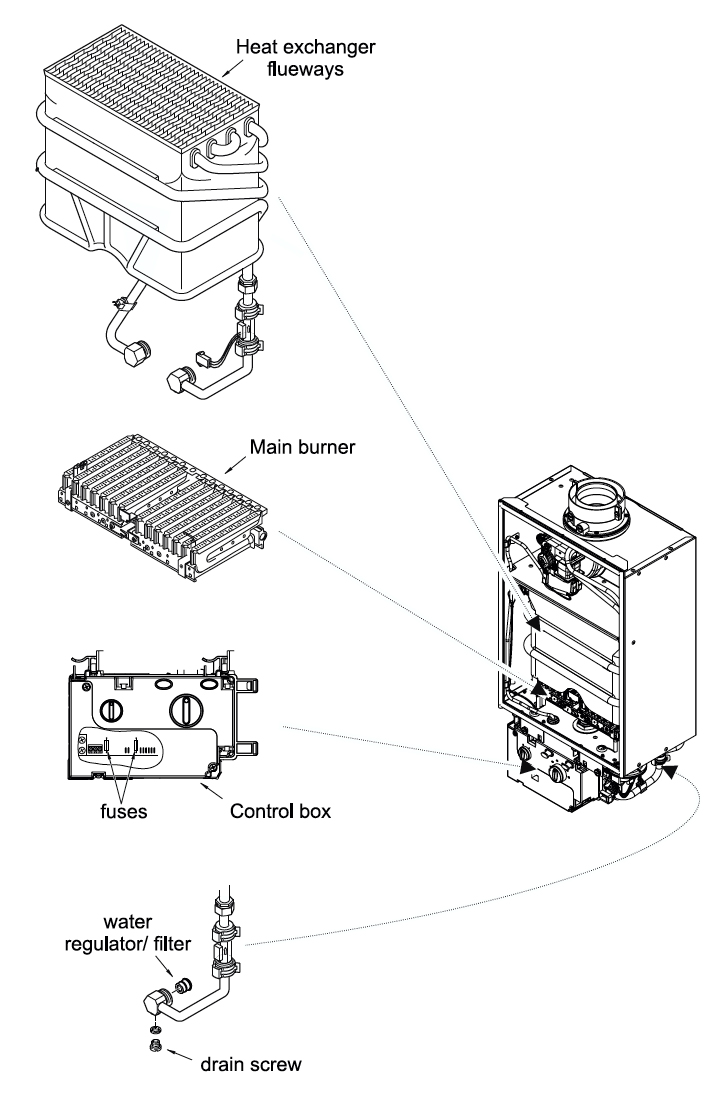 Heat exchanger flueways

Main burner

fuses

Control box

water regulator/ filter

drain screw